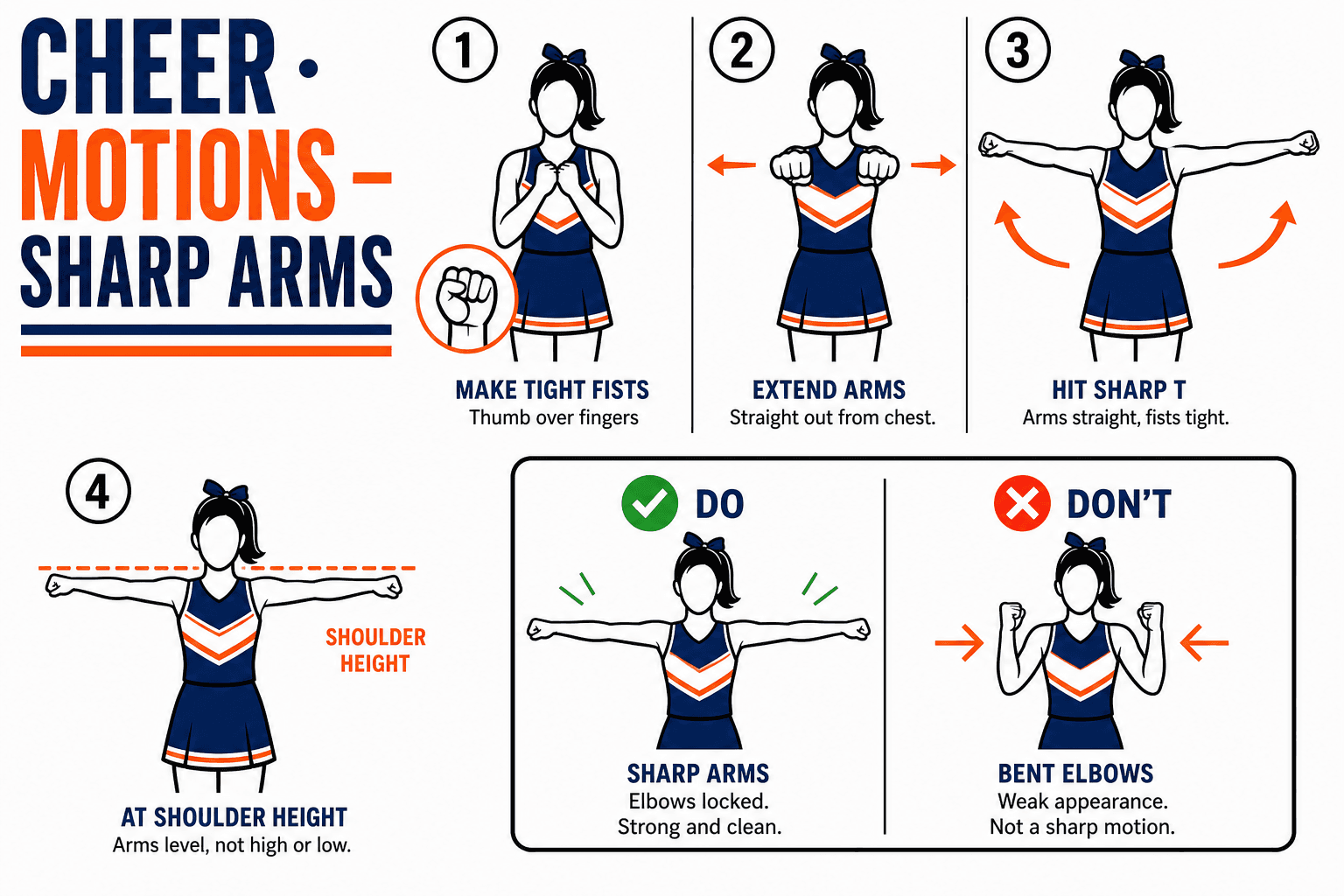 CHEER ·
MOTIONS –
SHARP ARMS

1
MAKE TIGHT FISTS
Thumb over fingers

2
EXTEND ARMS
Straight out from chest.

3
HIT SHARP T
Arms straight, fists tight.

4
SHOULDER HEIGHT
AT SHOULDER HEIGHT
Arms level, not high or low.

DO
SHARP ARMS
Elbows locked.
Strong and clean.

DON'T
BENT ELBOWS
Weak appearance.
Not a sharp motion.