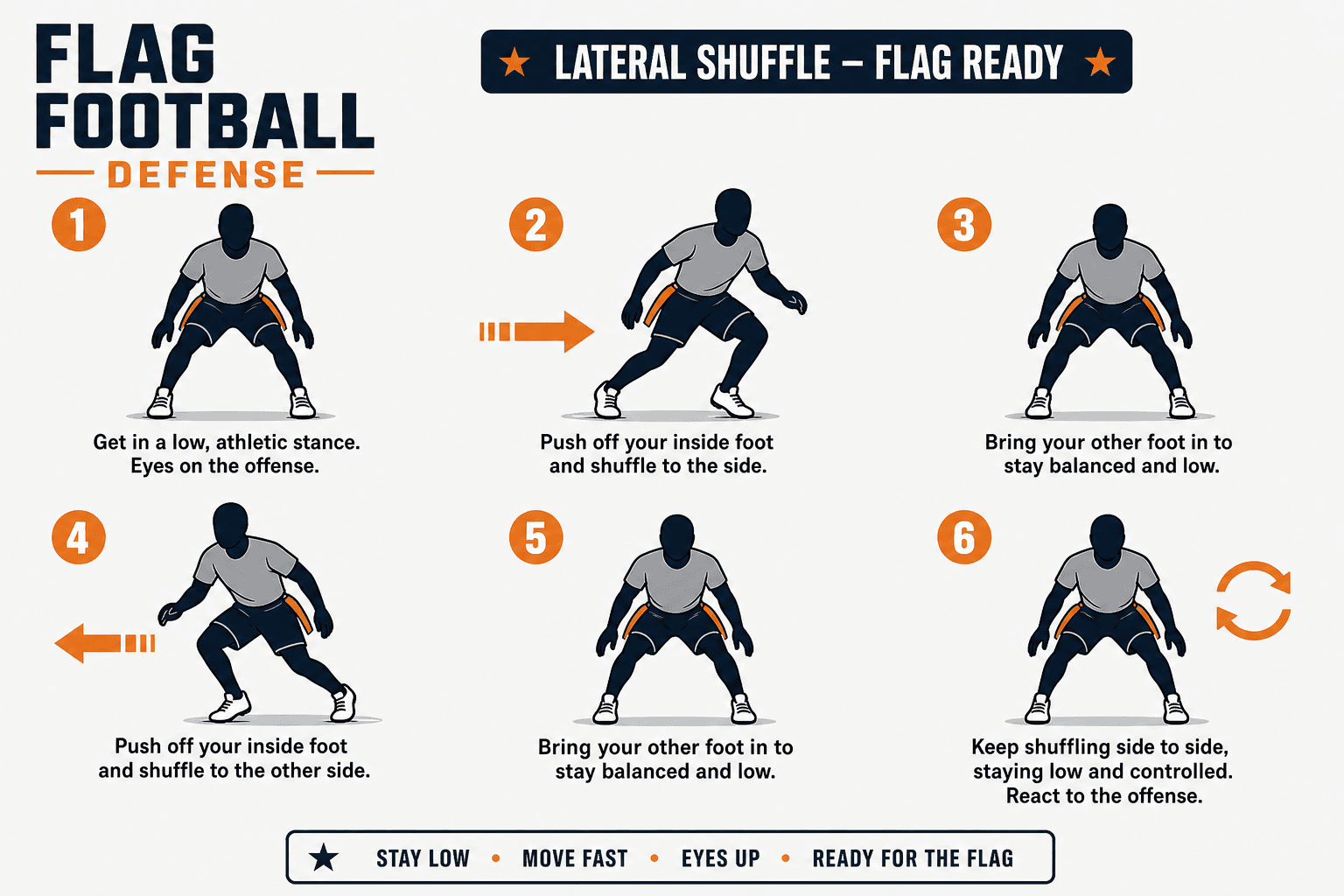 FLAG FOOTBALL
DEFENSE

★ LATERAL SHUFFLE – FLAG READY ★

1
Get in a low, athletic stance. Eyes on the offense.

2
Push off your inside foot and shuffle to the side.

3
Bring your other foot in to stay balanced and low.

4
Push off your inside foot and shuffle to the other side.

5
Bring your other foot in to stay balanced and low.

6
Keep shuffling side to side, staying low and controlled. React to the offense.

★ STAY LOW • MOVE FAST • EYES UP • READY FOR THE FLAG