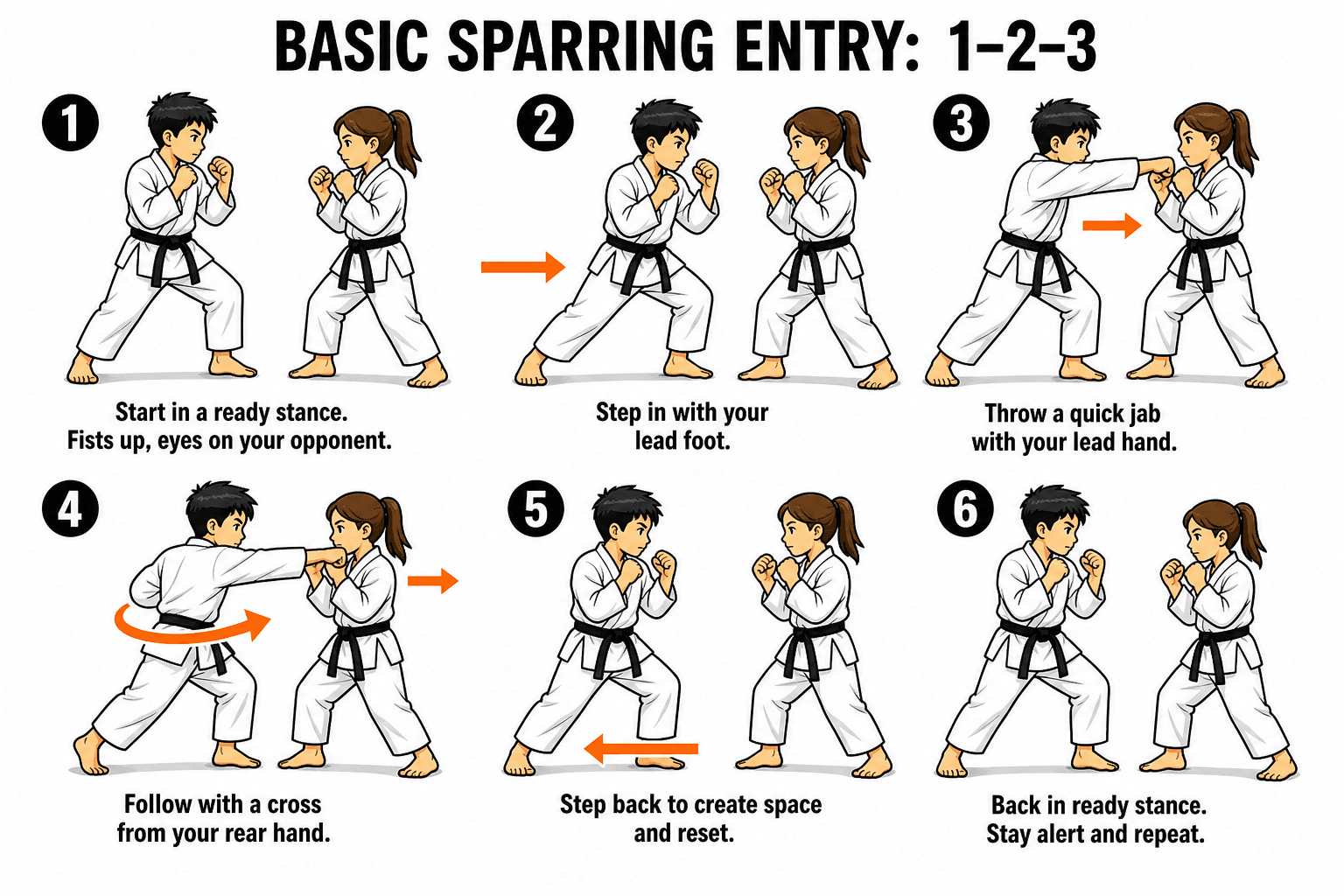 BASIC SPARRING ENTRY: 1–2–3

1

Start in a ready stance.
Fists up, eyes on your opponent.

2

Step in with your
lead foot.

3

Throw a quick jab
with your lead hand.

4

Follow with a cross
from your rear hand.

5

Step back to create space
and reset.

6

Back in ready stance.
Stay alert and repeat.