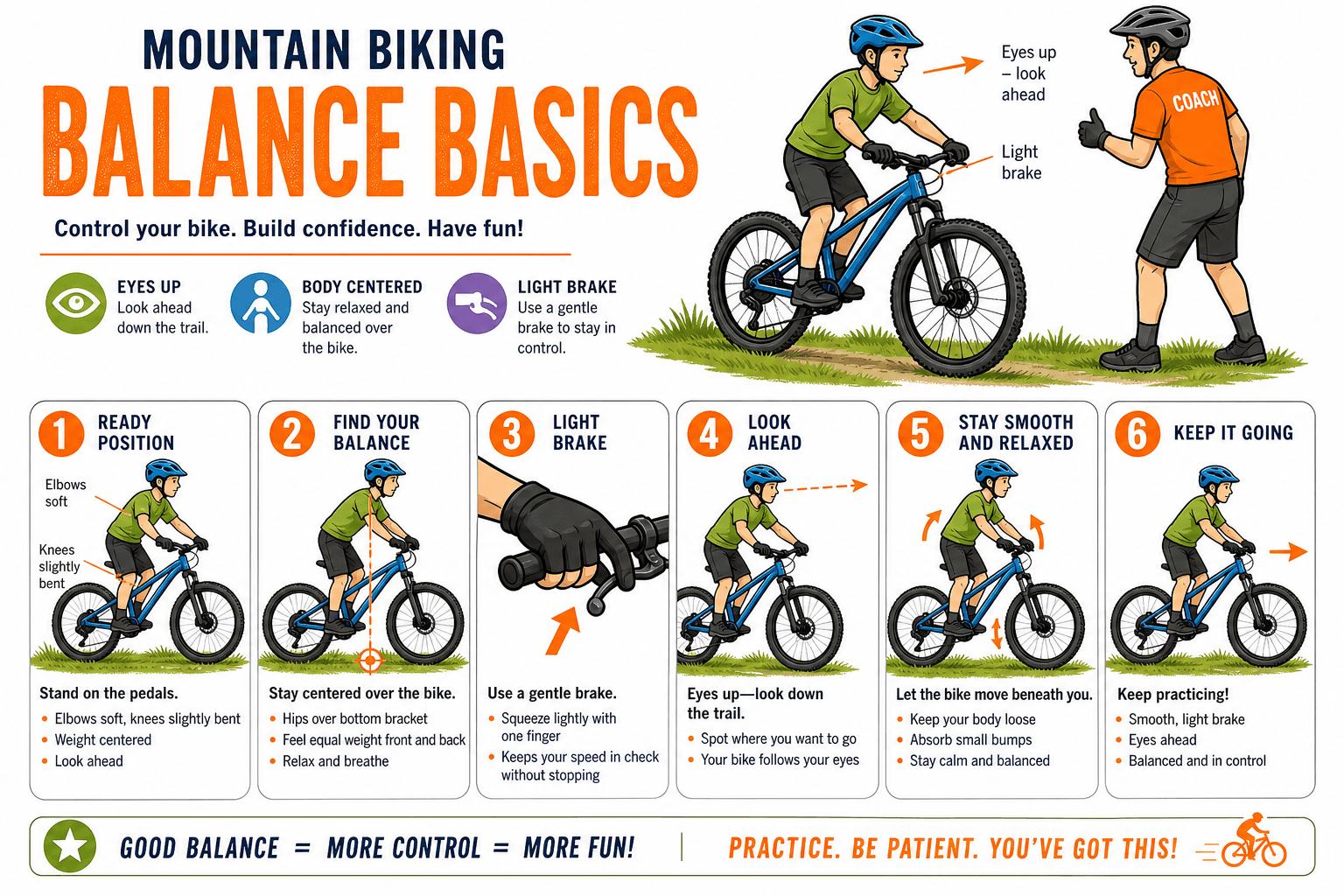 MOUNTAIN BIKING
BALANCE BASICS

Control your bike. Build confidence. Have fun!

EYES UP
Look ahead down the trail.

BODY CENTERED
Stay relaxed and balanced over the bike.

LIGHT BRAKE
Use a gentle brake to stay in control.

Eyes up – look ahead

Light brake

COACH

1 READY POSITION

Elbows soft

Knees slightly bent

Stand on the pedals.
• Elbows soft, knees slightly bent
• Weight centered
• Look ahead

2 FIND YOUR BALANCE

Stay centered over the bike.
• Hips over bottom bracket
• Feel equal weight front and back
• Relax and breathe

3 LIGHT BRAKE

Use a gentle brake.
• Squeeze lightly with one finger
• Keeps your speed in check without stopping

4 LOOK AHEAD

Eyes up—look down the trail.
• Spot where you want to go
• Your bike follows your eyes

5 STAY SMOOTH AND RELAXED

Let the bike move beneath you.
• Keep your body loose
• Absorb small bumps
• Stay calm and balanced

6 KEEP IT GOING

Keep practicing!
• Smooth, light brake
• Eyes ahead
• Balanced and in control

GOOD BALANCE = MORE CONTROL = MORE FUN!

PRACTICE. BE PATIENT. YOU'VE GOT THIS!