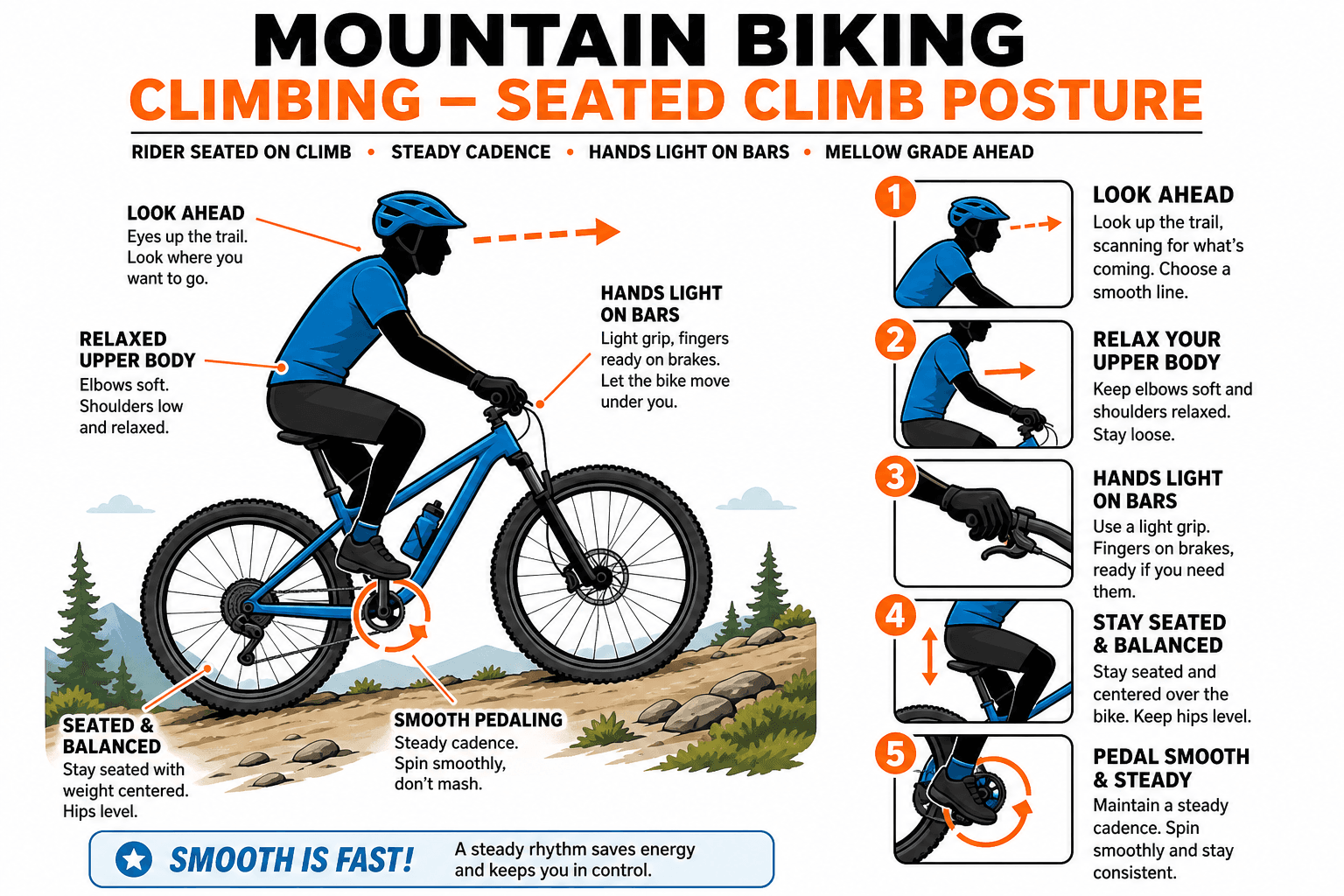 MOUNTAIN BIKING
CLIMBING – SEATED CLIMB POSTURE

RIDER SEATED ON CLIMB • STEADY CADENCE • HANDS LIGHT ON BARS • MELLOW GRADE AHEAD

LOOK AHEAD
Eyes up the trail. Look where you want to go.

RELAXED UPPER BODY
Elbows soft. Shoulders low and relaxed.

HANDS LIGHT ON BARS
Light grip, fingers ready on brakes. Let the bike move under you.

SEATED & BALANCED
Stay seated with weight centered. Hips level.

SMOOTH PEDALING
Steady cadence. Spin smoothly, don't mash.

SMOOTH IS FAST!
A steady rhythm saves energy and keeps you in control.

1
LOOK AHEAD
Look up the trail, scanning for what's coming. Choose a smooth line.

2
RELAX YOUR UPPER BODY
Keep elbows soft and shoulders relaxed. Stay loose.

3
HANDS LIGHT ON BARS
Use a light grip. Fingers on brakes, ready if you need them.

4
STAY SEATED & BALANCED
Stay seated and centered over the bike. Keep hips level.

5
PEDAL SMOOTH & STEADY
Maintain a steady cadence. Spin smoothly and stay consistent.