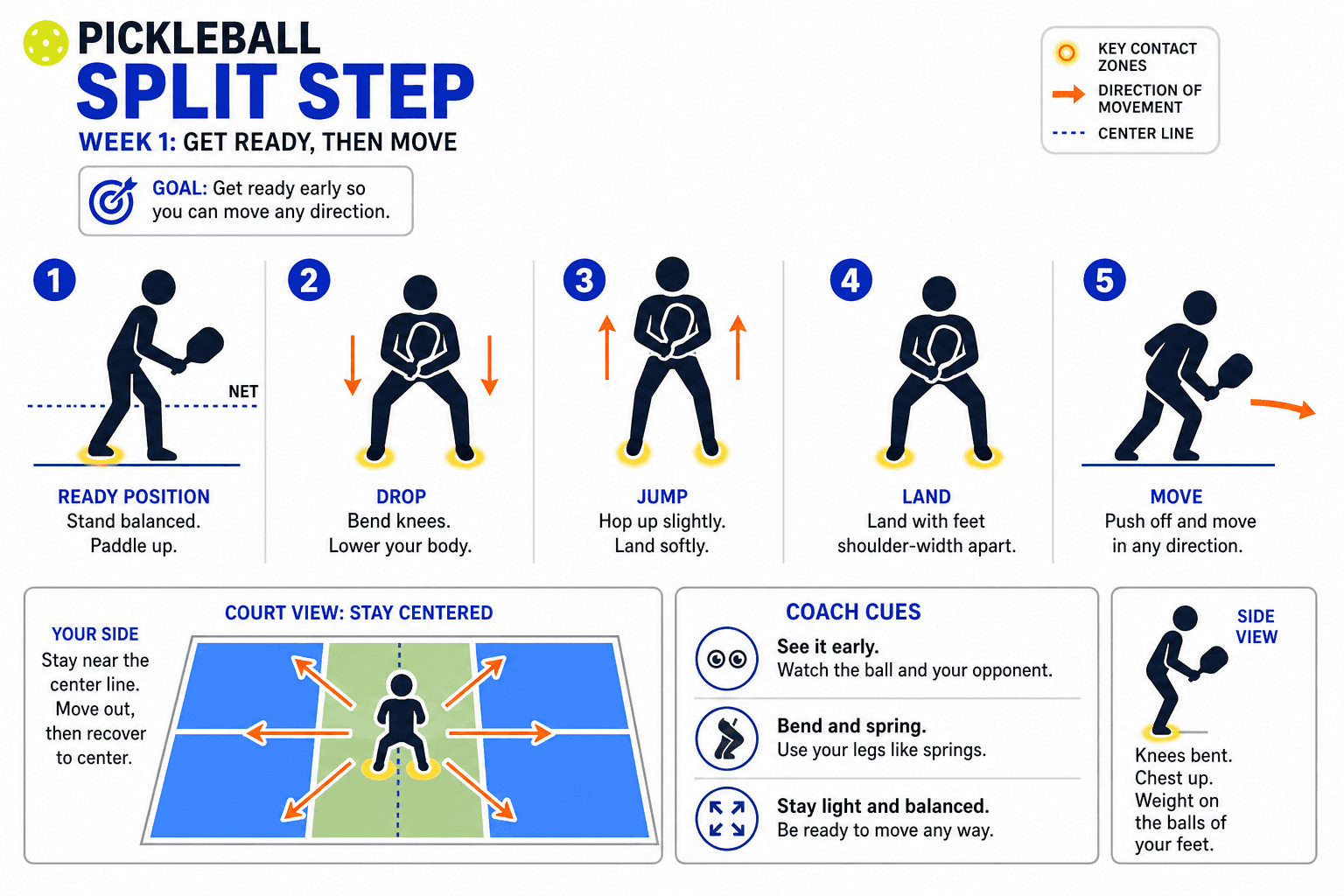 PICKLEBALL
SPLIT STEP
WEEK 1: GET READY, THEN MOVE

GOAL: Get ready early so you can move any direction.

KEY CONTACT ZONES
DIRECTION OF MOVEMENT
CENTER LINE

1
NET
READY POSITION
Stand balanced.
Paddle up.

2
DROP
Bend knees.
Lower your body.

3
JUMP
Hop up slightly.
Land softly.

4
LAND
Land with feet shoulder-width apart.

5
MOVE
Push off and move in any direction.

COURT VIEW: STAY CENTERED

YOUR SIDE
Stay near the center line. Move out, then recover to center.

COACH CUES

See it early.
Watch the ball and your opponent.

Bend and spring.
Use your legs like springs.

Stay light and balanced.
Be ready to move any way.

SIDE VIEW
Knees bent.
Chest up.
Weight on the balls of your feet.