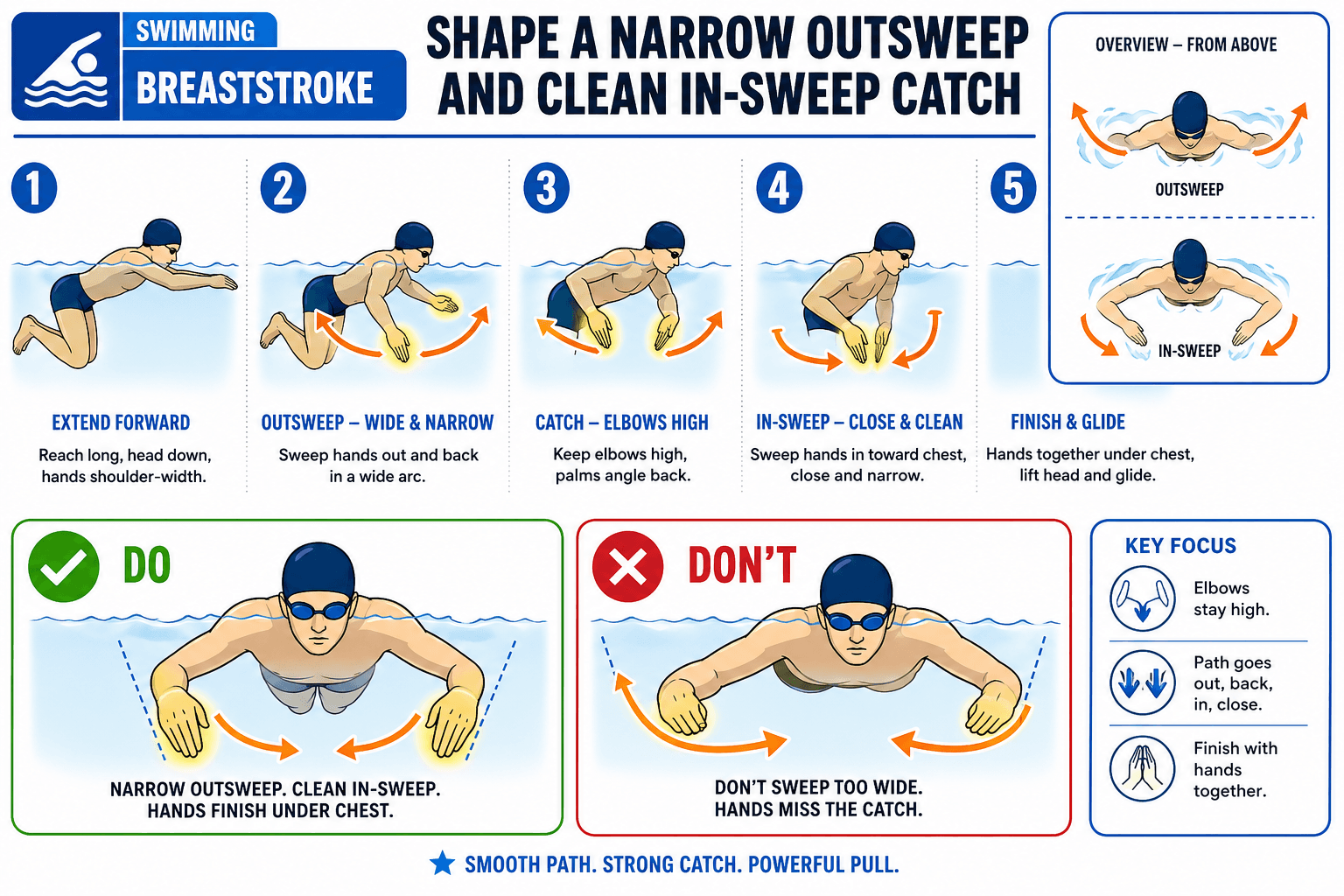 SWIMMING
BREASTSTROKE

SHAPE A NARROW OUTSWEEP AND CLEAN IN-SWEEP CATCH

OVERVIEW – FROM ABOVE

OUTSWEEP

IN-SWEEP

1

EXTEND FORWARD

Reach long, head down, hands shoulder-width.

2

OUTSWEEP – WIDE & NARROW

Sweep hands out and back in a wide arc.

3

CATCH – ELBOWS HIGH

Keep elbows high, palms angle back.

4

IN-SWEEP – CLOSE & CLEAN

Sweep hands in toward chest, close and narrow.

5

FINISH & GLIDE

Hands together under chest, lift head and glide.

DO

NARROW OUTSWEEP. CLEAN IN-SWEEP. HANDS FINISH UNDER CHEST.

DON'T

DON'T SWEEP TOO WIDE. HANDS MISS THE CATCH.

KEY FOCUS

Elbows stay high.

Path goes out, back, in, close.

Finish with hands together.

SMOOTH PATH. STRONG CATCH. POWERFUL PULL.