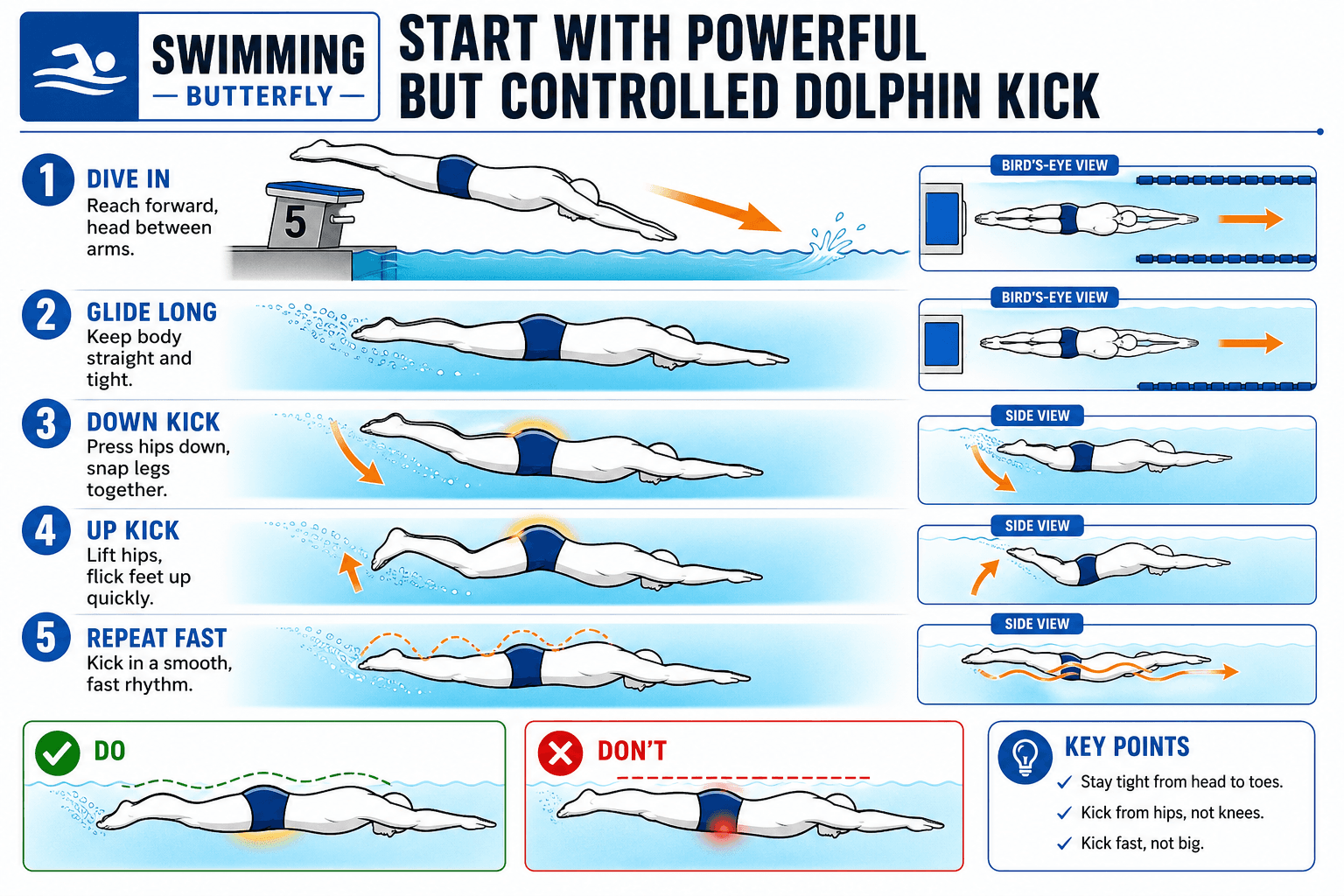 SWIMMING
— BUTTERFLY —

START WITH POWERFUL BUT CONTROLLED DOLPHIN KICK

1 DIVE IN
Reach forward, head between arms.

5

BIRD'S-EYE VIEW

2 GLIDE LONG
Keep body straight and tight.

BIRD'S-EYE VIEW

3 DOWN KICK
Press hips down, snap legs together.

SIDE VIEW

4 UP KICK
Lift hips, flick feet up quickly.

SIDE VIEW

5 REPEAT FAST
Kick in a smooth, fast rhythm.

SIDE VIEW

DO

DON'T

KEY POINTS
✓ Stay tight from head to toes.
✓ Kick from hips, not knees.
✓ Kick fast, not big.