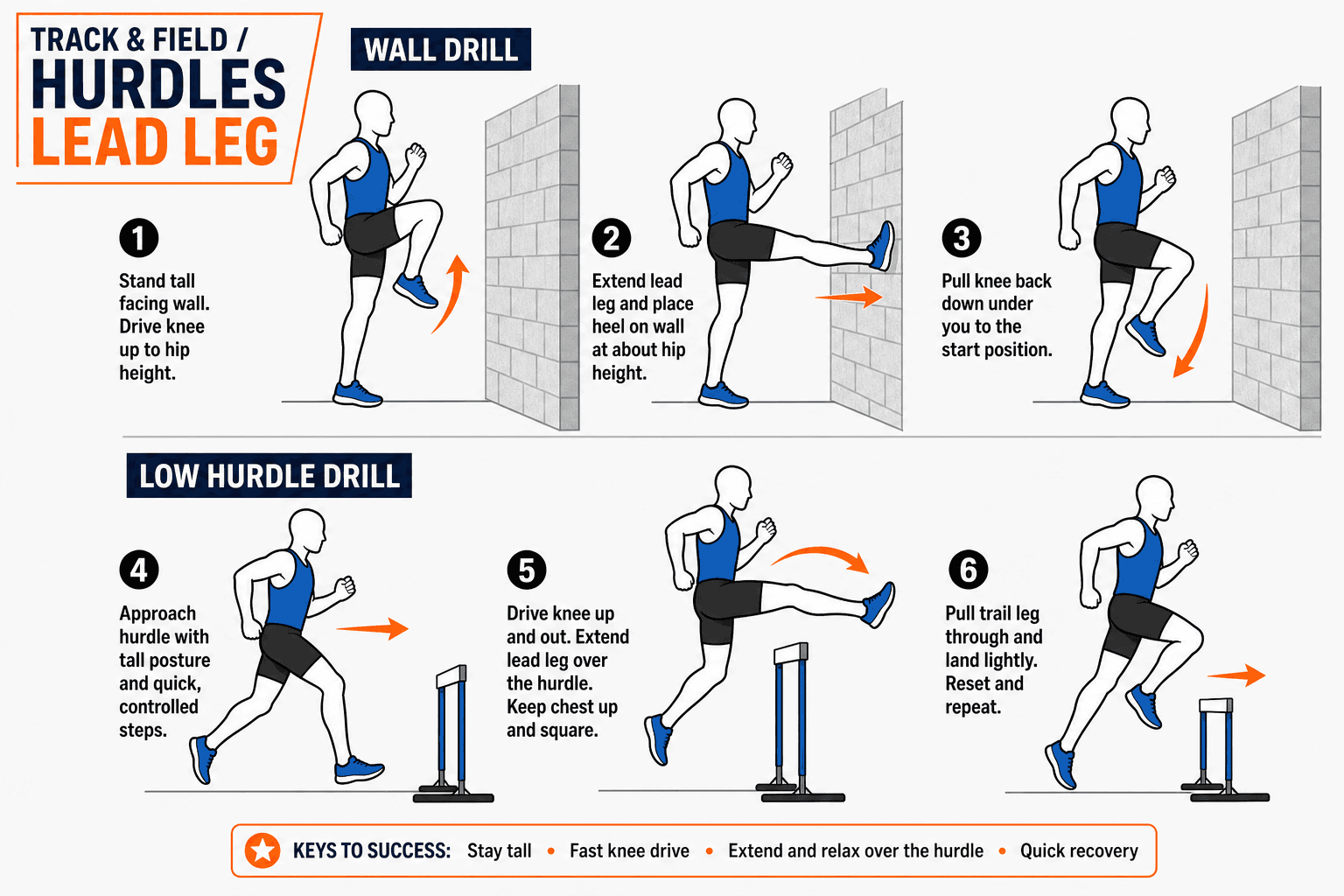 TRACK & FIELD /
HURDLES
LEAD LEG

WALL DRILL

1
Stand tall facing wall. Drive knee up to hip height.

2
Extend lead leg and place heel on wall at about hip height.

3
Pull knee back down under you to the start position.

LOW HURDLE DRILL

4
Approach hurdle with tall posture and quick, controlled steps.

5
Drive knee up and out. Extend lead leg over the hurdle. Keep chest up and square.

6
Pull trail leg through and land lightly. Reset and repeat.

KEYS TO SUCCESS: Stay tall • Fast knee drive • Extend and relax over the hurdle • Quick recovery