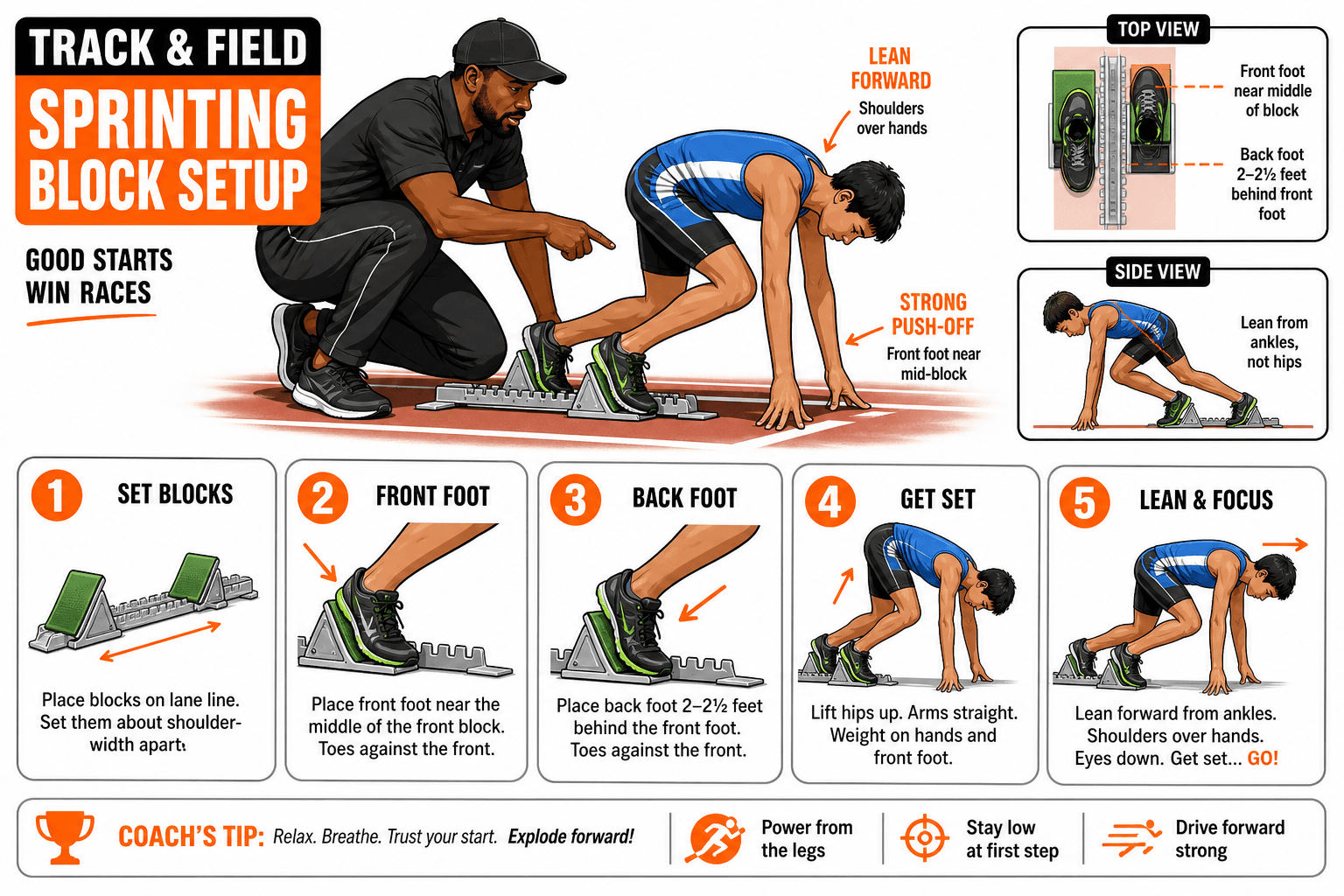 TRACK & FIELD
SPRINTING BLOCK SETUP

GOOD STARTS WIN RACES

LEAN FORWARD
Shoulders over hands

STRONG PUSH-OFF
Front foot near mid-block

TOP VIEW
Front foot near middle of block
Back foot 2–2½ feet behind front foot

SIDE VIEW
Lean from ankles, not hips

1 SET BLOCKS
Place blocks on lane line. Set them about shoulder-width apart.

2 FRONT FOOT
Place front foot near the middle of the front block. Toes against the front.

3 BACK FOOT
Place back foot 2–2½ feet behind the front foot. Toes against the front.

4 GET SET
Lift hips up. Arms straight. Weight on hands and front foot.

5 LEAN & FOCUS
Lean forward from ankles. Shoulders over hands. Eyes down. Get set... GO!

COACH'S TIP: Relax. Breathe. Trust your start. Explode forward!
Power from the legs
Stay low at first step
Drive forward strong